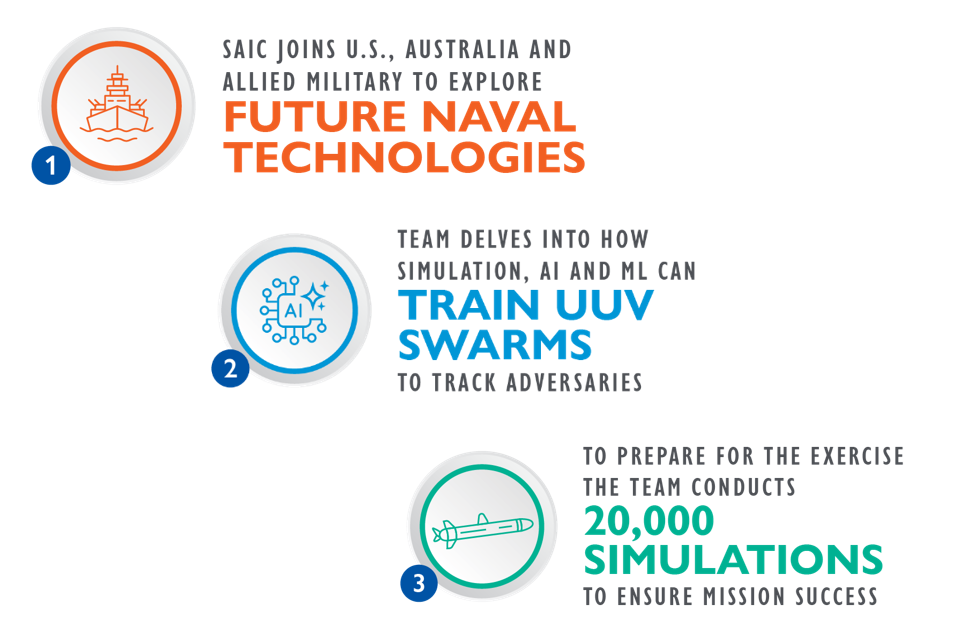 1

SAIC JOINS U.S., AUSTRALIA AND ALLIED MILITARY TO EXPLORE

FUTURE NAVAL TECHNOLOGIES

AI

2

TEAM DELVES INTO HOW SIMULATION, AI AND ML CAN

TRAIN UUV SWARMS

TO TRACK ADVERSARIES

3

TO PREPARE FOR THE EXERCISE THE TEAM CONDUCTS

20,000 SIMULATIONS

TO ENSURE MISSION SUCCESS